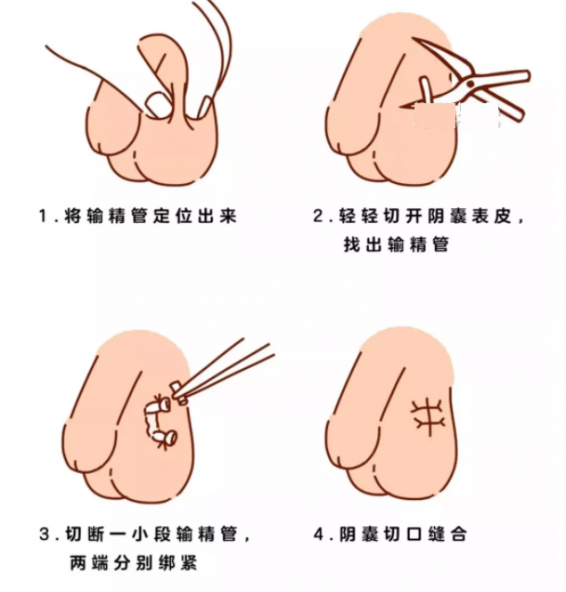 1.将输精管定位出来

2.轻轻切开阴囊表皮，找出输精管

3.切断一小段输精管，两端分别绑紧

4.阴囊切口缝合